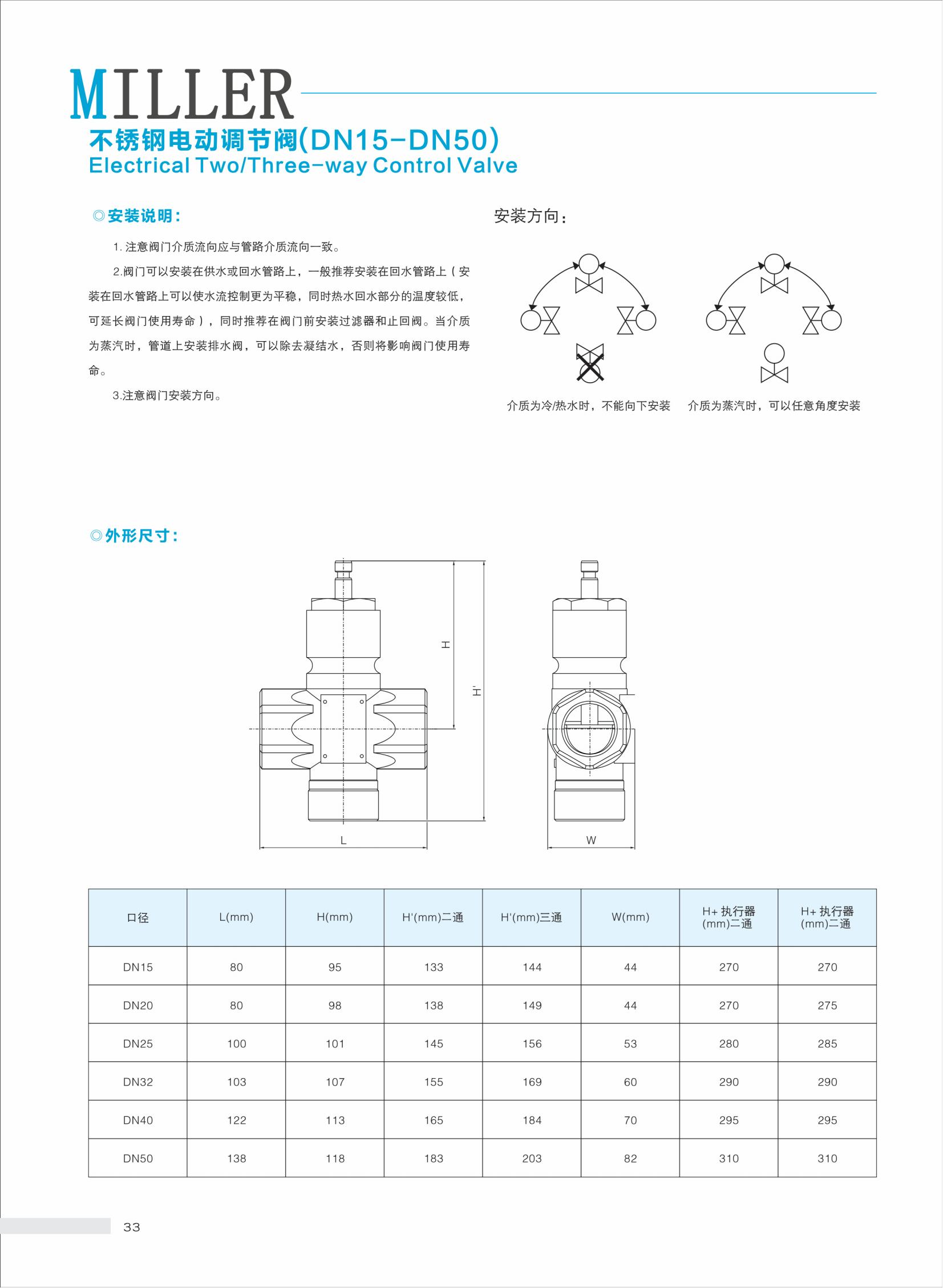 MILLER

不锈钢电动调节阀(DN15-DN50)
Electrical Two/Three-way Control Valve

◎安装说明:

1. 注意阀门介质流向应与管路介质流向一致。

2.阀门可以安装在供水或回水管路上，一般推荐安装在回水管路上（安装在回水管路上可以使水流控制更为平稳，同时热水回水部分的温度较低，可延长阀门使用寿命），同时推荐在阀门前安装过滤器和止回阀。当介质为蒸汽时，管道上安装排水阀，可以除去凝结水，否则将影响阀门使用寿命。

3.注意阀门安装方向。

安装方向:

介质为冷/热水时，不能向下安装

介质为蒸汽时，可以任意角度安装

◎外形尺寸:

H

H'

L

W

| 口径 | L(mm) | H(mm) | H'(mm)二通 | H'(mm)三通 | W(mm) | H+ 执行器 (mm)二通 | H+ 执行器 (mm)二通 |
|---|---|---|---|---|---|---|---|
| DN15 | 80 | 95 | 133 | 144 | 44 | 270 | 270 |
| DN20 | 80 | 98 | 138 | 149 | 44 | 270 | 275 |
| DN25 | 100 | 101 | 145 | 156 | 53 | 280 | 285 |
| DN32 | 103 | 107 | 155 | 169 | 60 | 290 | 290 |
| DN40 | 122 | 113 | 165 | 184 | 70 | 295 | 295 |
| DN50 | 138 | 118 | 183 | 203 | 82 | 310 | 310 |

33